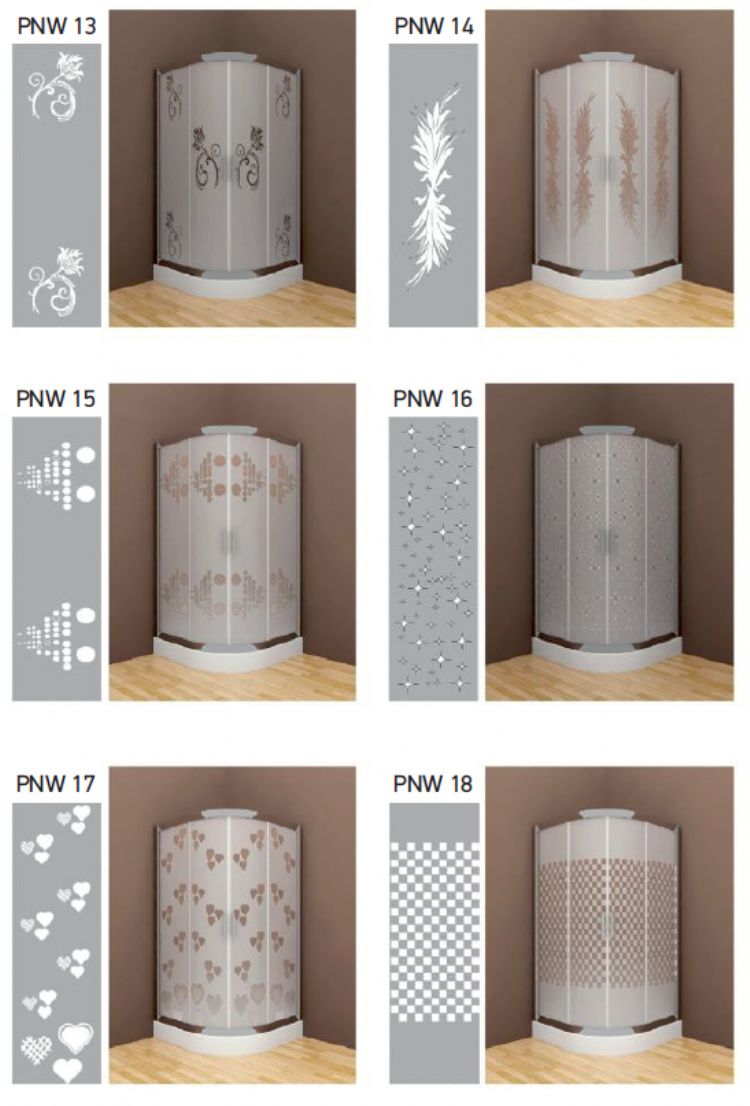 PNW 13

PNW 14

PNW 15

PNW 16

PNW 17

PNW 18